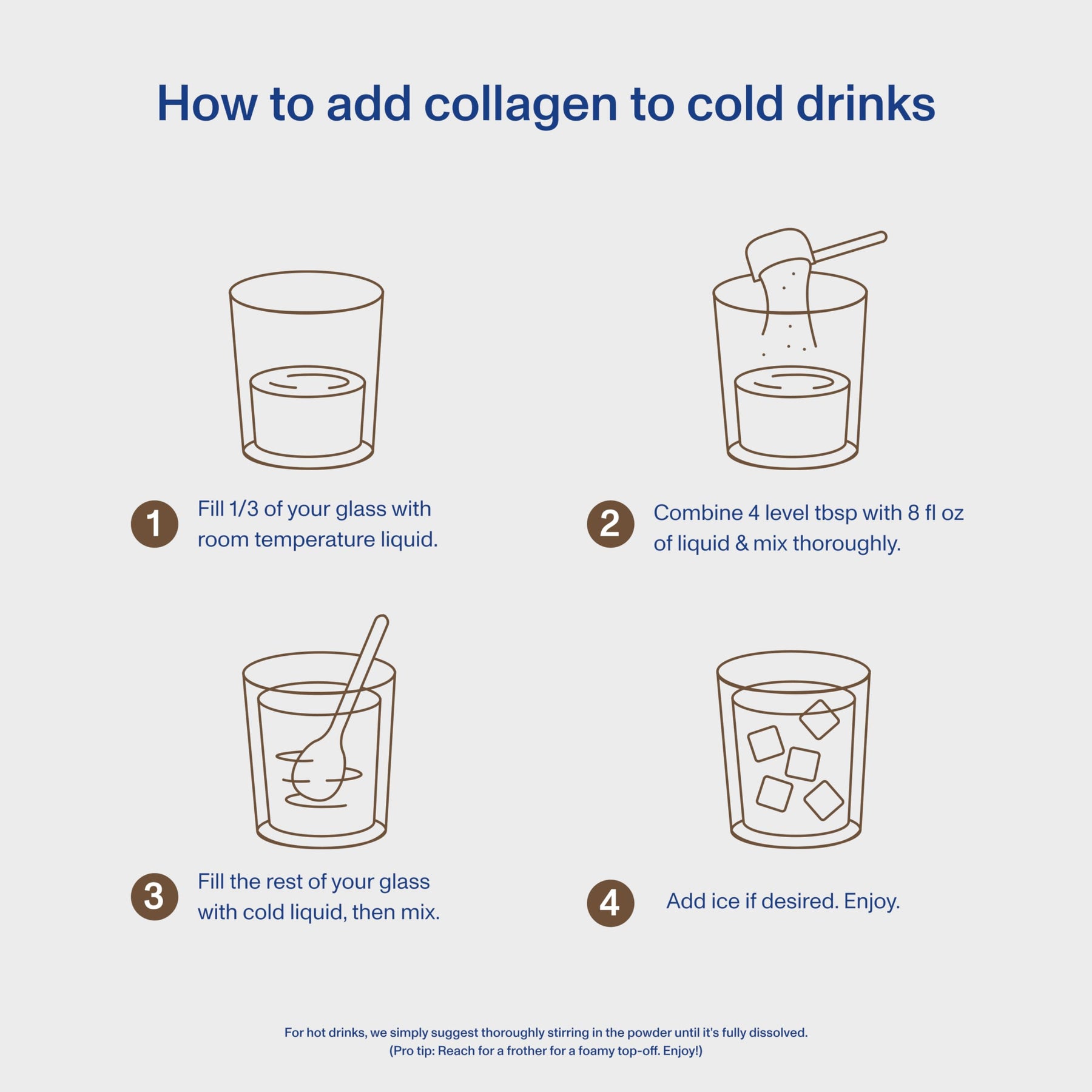 How to add collagen to cold drinks

1 Fill 1/3 of your glass with room temperature liquid.

2 Combine 4 level tbsp with 8 fl oz of liquid & mix thoroughly.

3 Fill the rest of your glass with cold liquid, then mix.

4 Add ice if desired. Enjoy.

For hot drinks, we simply suggest thoroughly stirring in the powder until it's fully dissolved.
(Pro tip: Reach for a frother for a foamy top-off. Enjoy!)