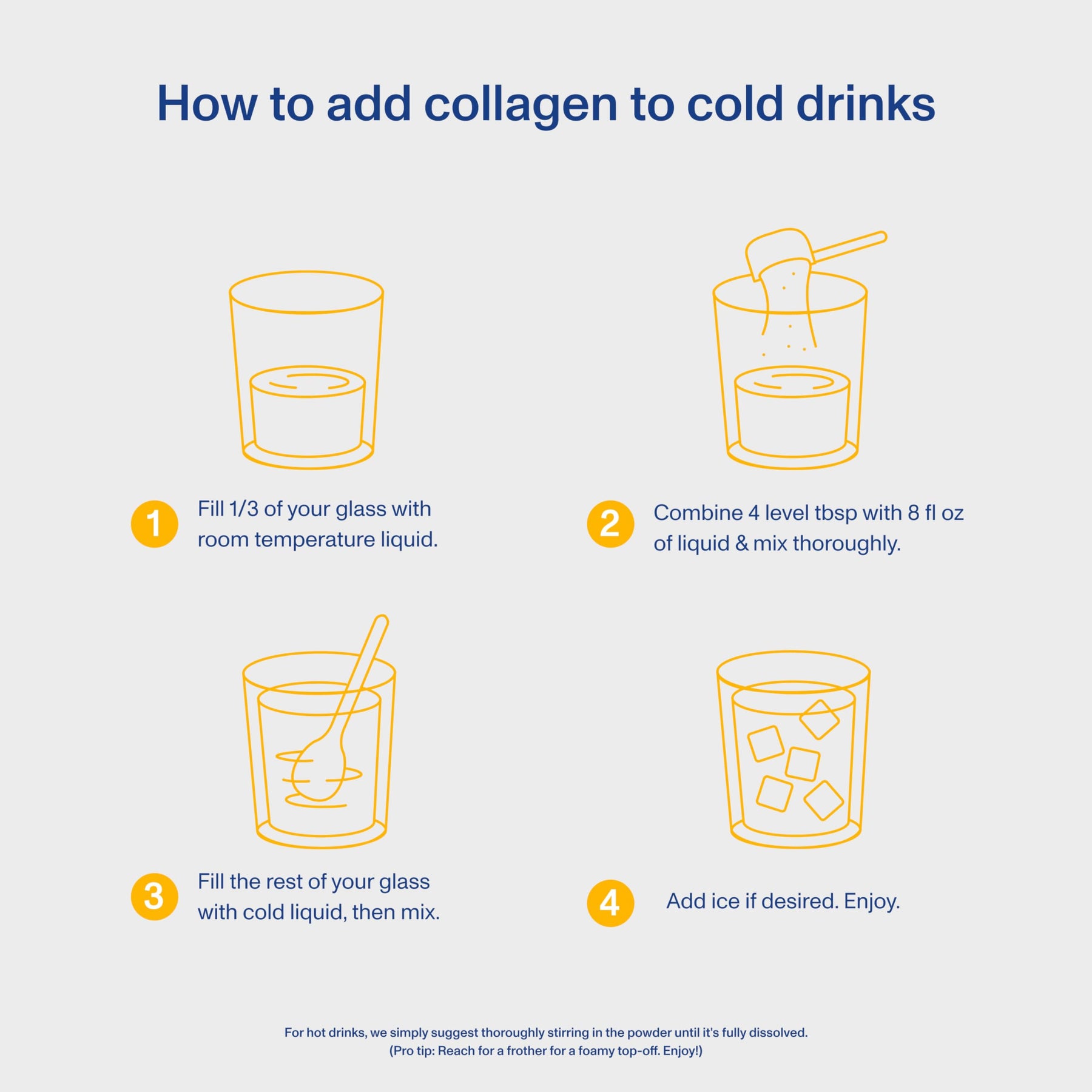 How to add collagen to cold drinks

1 Fill 1/3 of your glass with room temperature liquid.

2 Combine 4 level tbsp with 8 fl oz of liquid & mix thoroughly.

3 Fill the rest of your glass with cold liquid, then mix.

4 Add ice if desired. Enjoy.

For hot drinks, we simply suggest thoroughly stirring in the powder until it's fully dissolved. (Pro tip: Reach for a frother for a foamy top-off. Enjoy!)