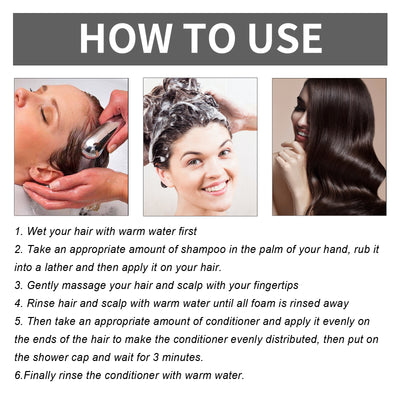 HOW TO USE

1. Wet your hair with warm water first
2. Take an appropriate amount of shampoo in the palm of your hand, rub it into a lather and then apply it on your hair.
3. Gently massage your hair and scalp with your fingertips
4. Rinse hair and scalp with warm water until all foam is rinsed away
5. Then take an appropriate amount of conditioner and apply it evenly on the ends of the hair to make the conditioner evenly distributed, then put on the shower cap and wait for 3 minutes.
6.Finally rinse the conditioner with warm water.